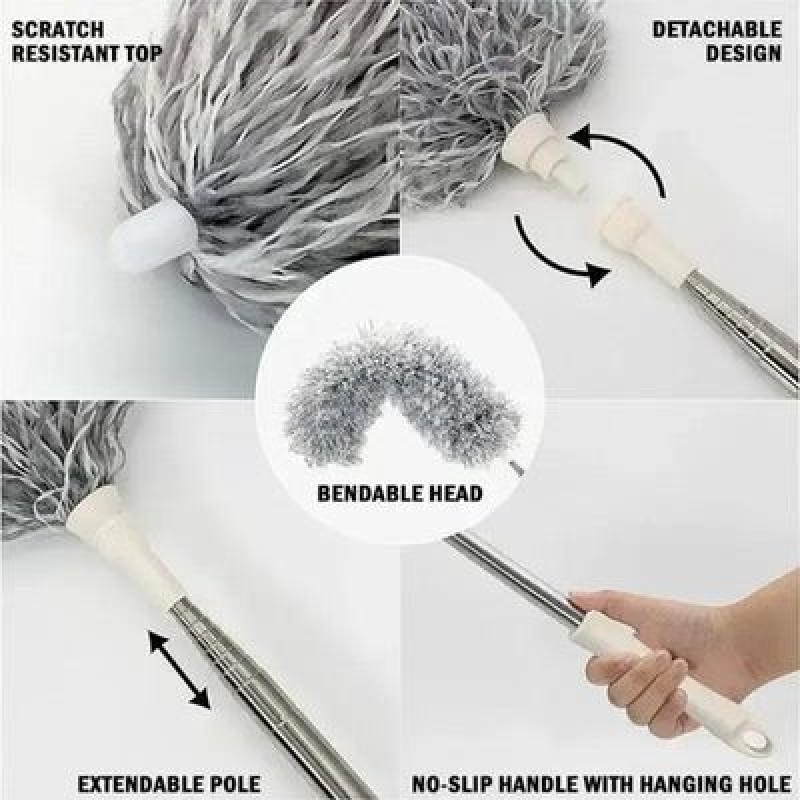 SCRATCH RESISTANT TOP

DETACHABLE DESIGN

BENDABLE HEAD

EXTENDABLE POLE

NO-SLIP HANDLE WITH HANGING HOLE